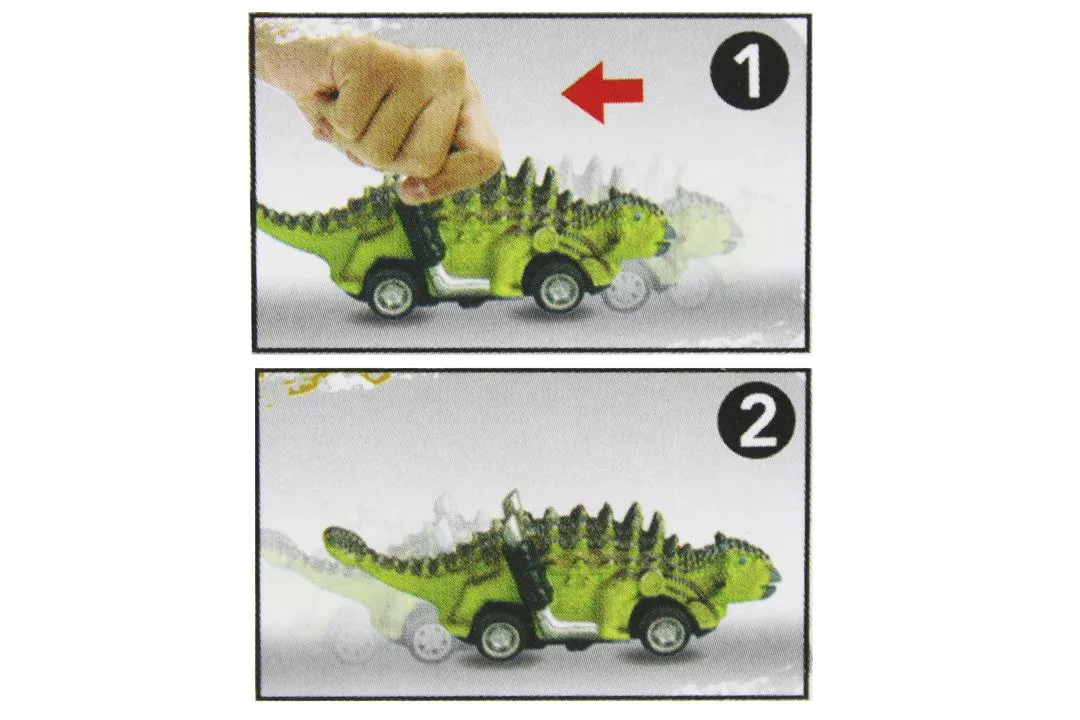 1

2